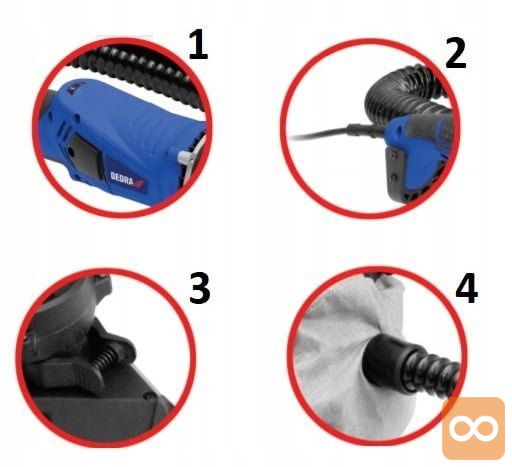 1

DEDRA

2

3

4